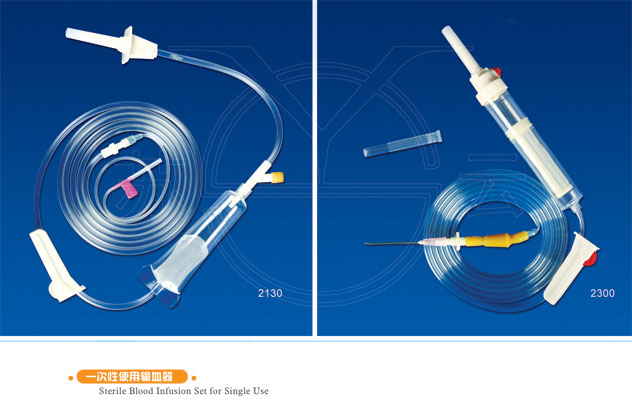 2130

2300

一次性使用输血器
Sterile Blood Infusion Set for Single Use